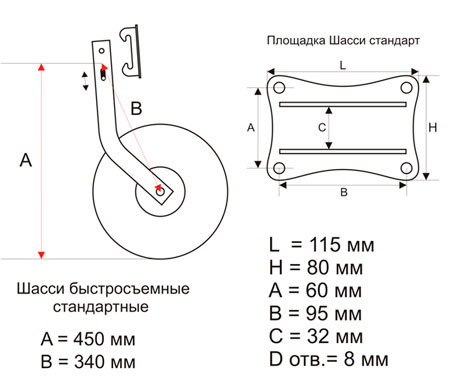 B

A

Шасси быстросъемные стандартные

A = 450 мм
B = 340 мм

Площадка Шасси стандарт

L

A

C

H

B

L = 115 мм
H = 80 мм
A = 60 мм
B = 95 мм
C = 32 мм
D отв.= 8 мм